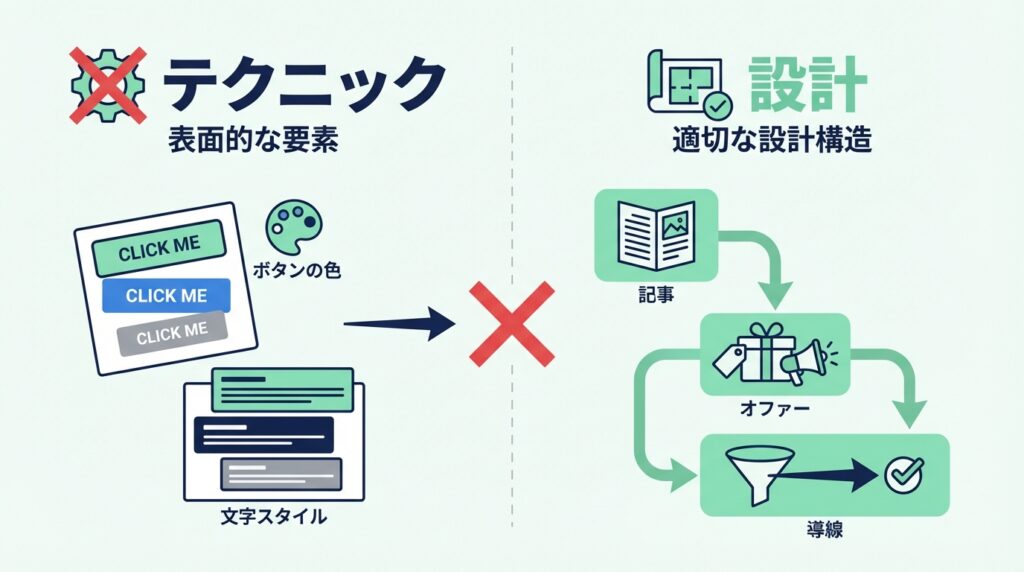 テクニック
表面的な要素

CLICK ME
CLICK ME
CLICK ME
ボタンの色

文字スタイル

設計
適切な設計構造

記事

オファー

導線